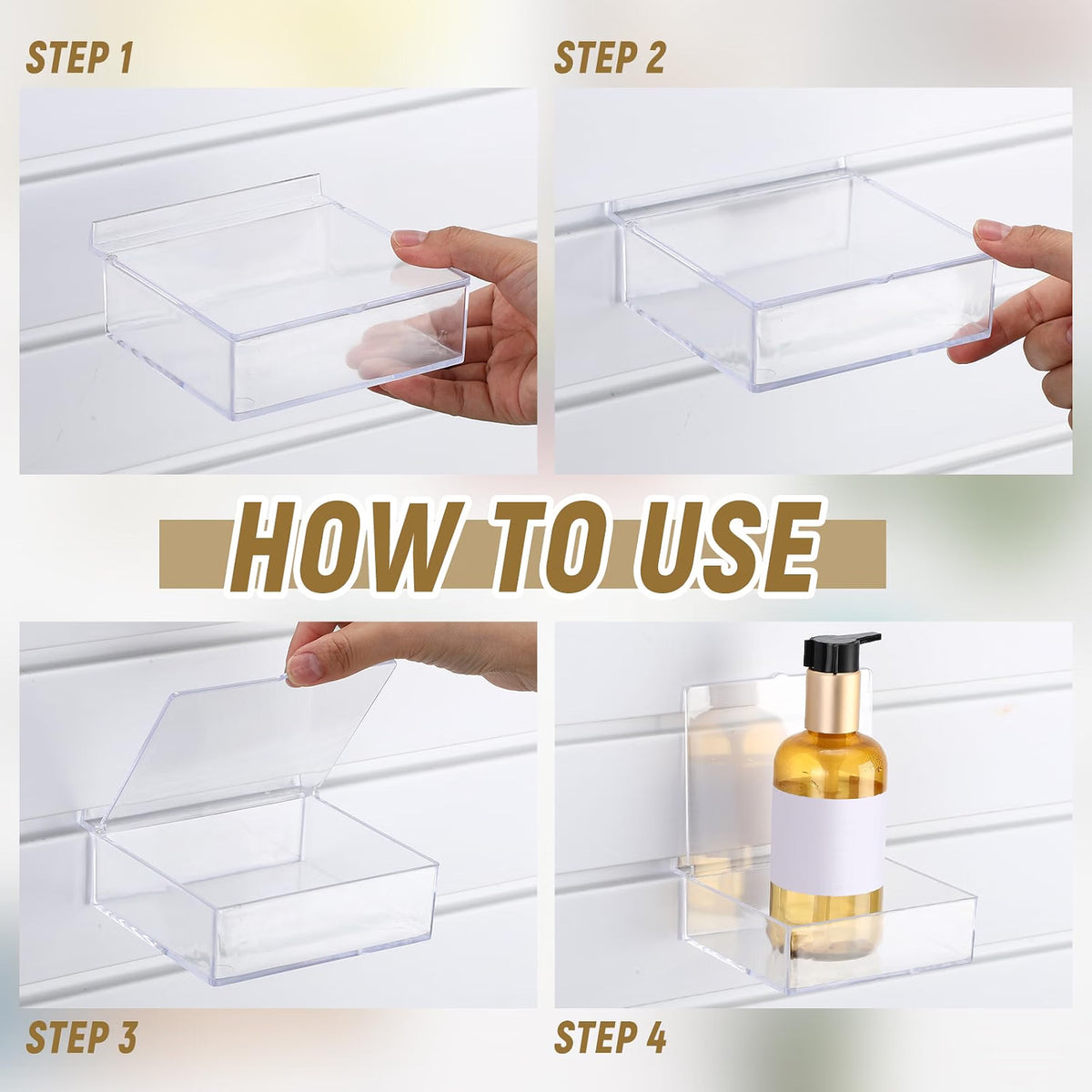 STEP 1

STEP 2

HOW TO USE

STEP 3

STEP 4