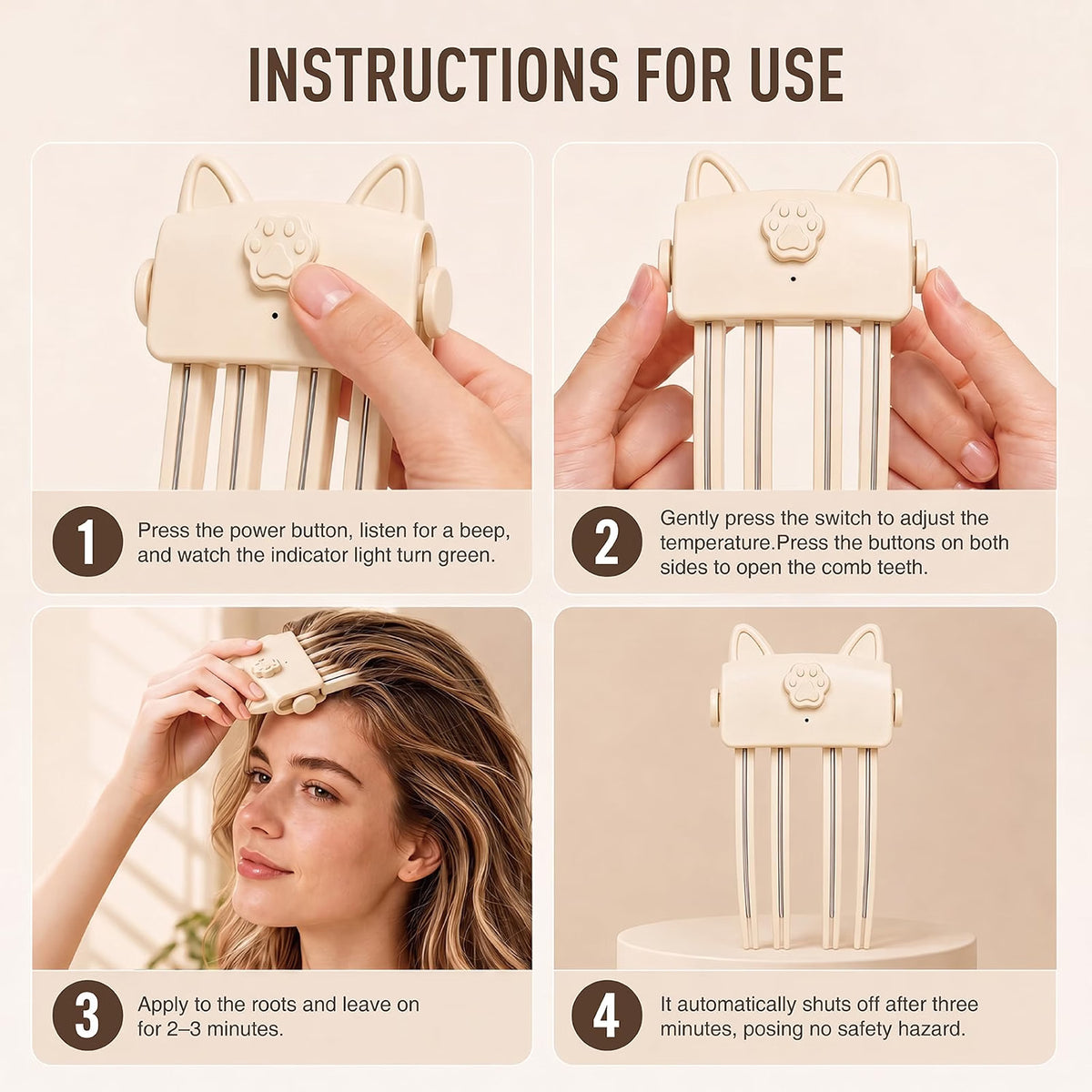 INSTRUCTIONS FOR USE

1 Press the power button, listen for a beep, and watch the indicator light turn green.

2 Gently press the switch to adjust the temperature.Press the buttons on both sides to open the comb teeth.

3 Apply to the roots and leave on for 2–3 minutes.

4 It automatically shuts off after three minutes, posing no safety hazard.