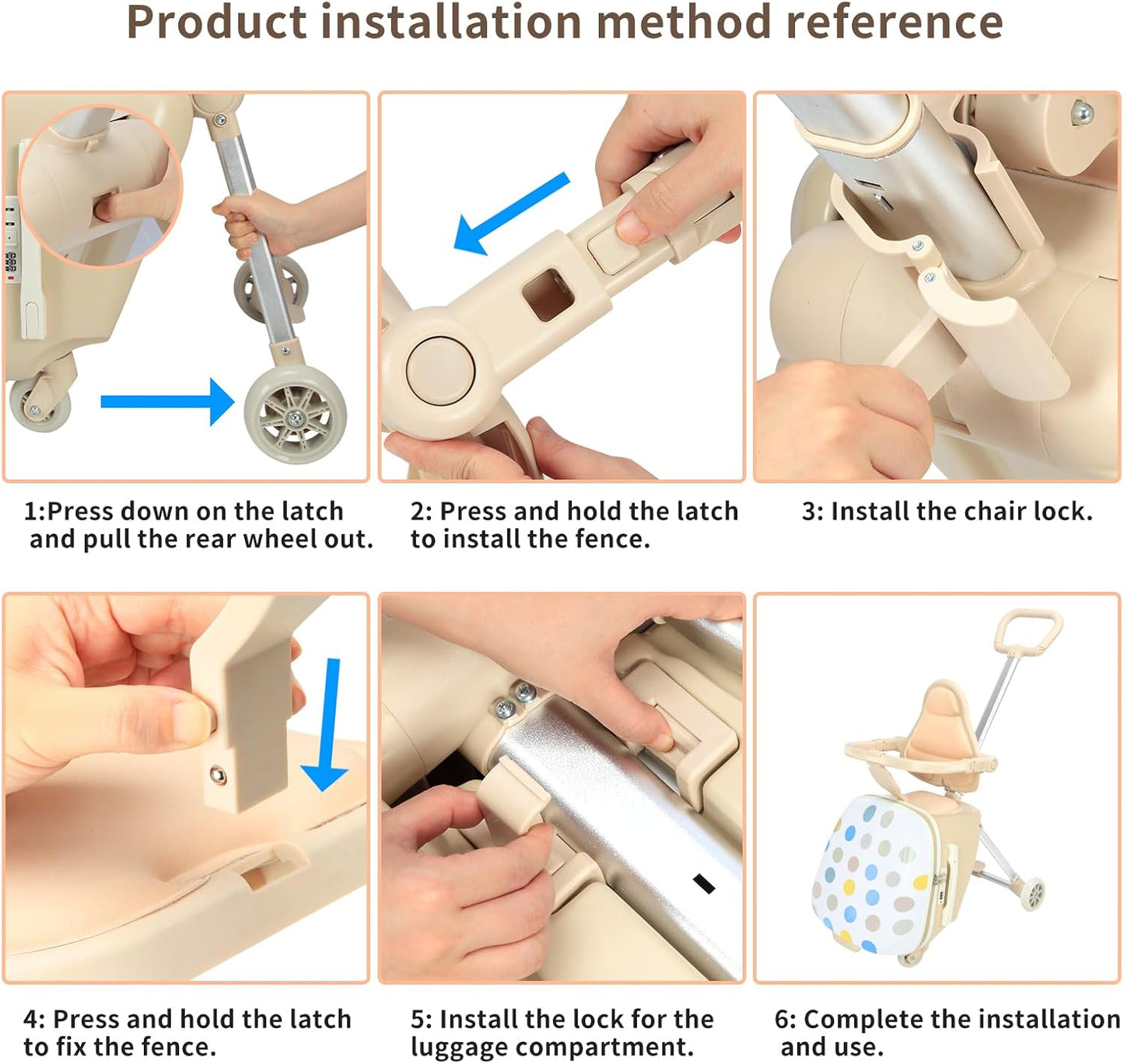 Product installation method reference

1:Press down on the latch and pull the rear wheel out.

2: Press and hold the latch to install the fence.

3: Install the chair lock.

4: Press and hold the latch to fix the fence.

5: Install the lock for the luggage compartment.

6: Complete the installation and use.