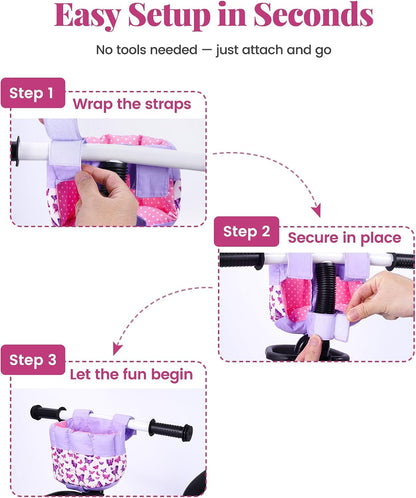 Easy Setup in Seconds

No tools needed — just attach and go

Step 1
Wrap the straps

Step 2
Secure in place

Step 3
Let the fun begin