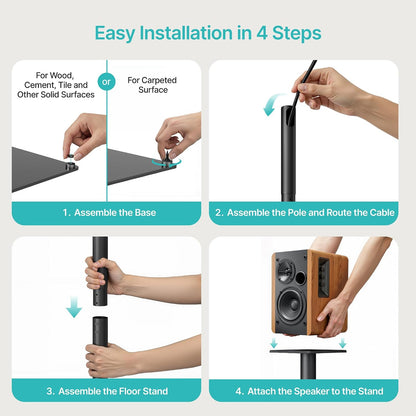 Easy Installation in 4 Steps

For Wood, Cement, Tile and Other Solid Surfaces

or

For Carpeted Surface

1. Assemble the Base

2. Assemble the Pole and Route the Cable

3. Assemble the Floor Stand

4. Attach the Speaker to the Stand