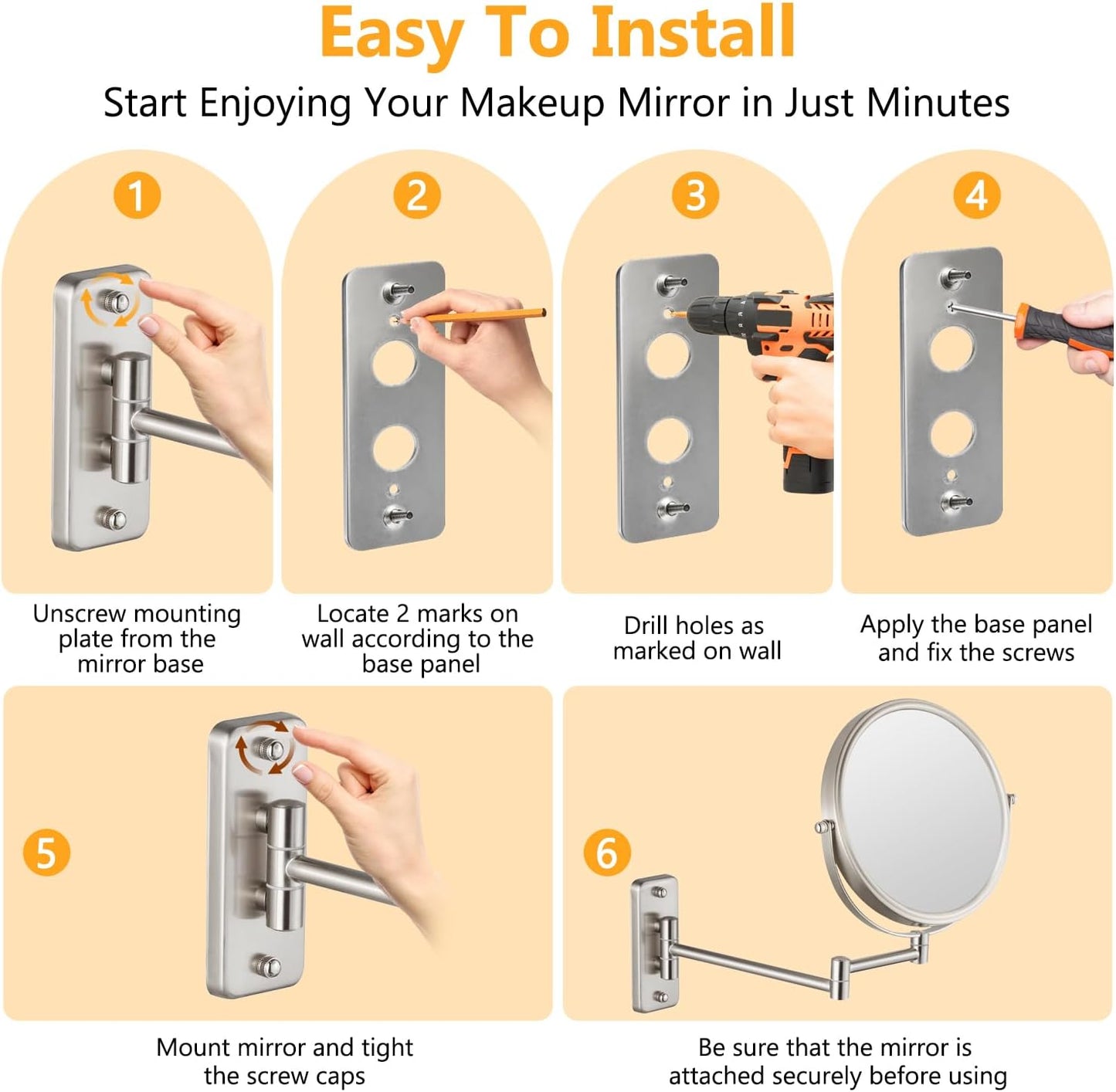 Easy To Install

Start Enjoying Your Makeup Mirror in Just Minutes

1

Unscrew mounting plate from the mirror base

2

Locate 2 marks on wall according to the base panel

3

Drill holes as marked on wall

4

Apply the base panel and fix the screws

5

Mount mirror and tight the screw caps

6

Be sure that the mirror is attached securely before using