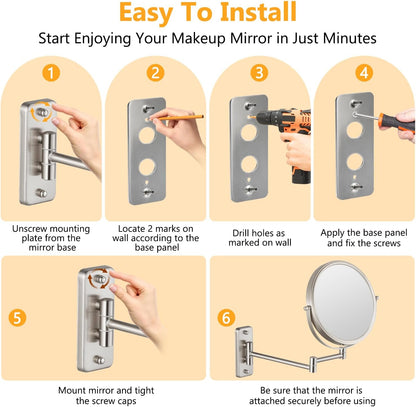 Easy To Install

Start Enjoying Your Makeup Mirror in Just Minutes

1

Unscrew mounting plate from the mirror base

2

Locate 2 marks on wall according to the base panel

3

Drill holes as marked on wall

4

Apply the base panel and fix the screws

5

Mount mirror and tight the screw caps

6

Be sure that the mirror is attached securely before using