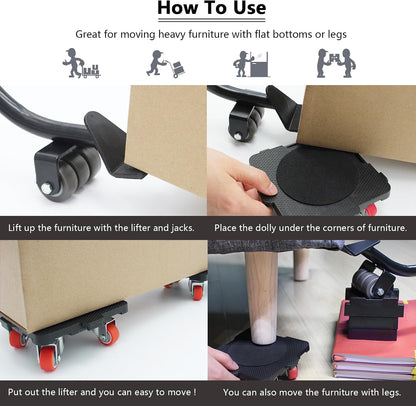 How To Use

Great for moving heavy furniture with flat bottoms or legs

Lift up the furniture with the lifter and jacks.

Place the dolly under the corners of furniture.

Put out the lifter and you can easy to move !

You can also move the furniture with legs.