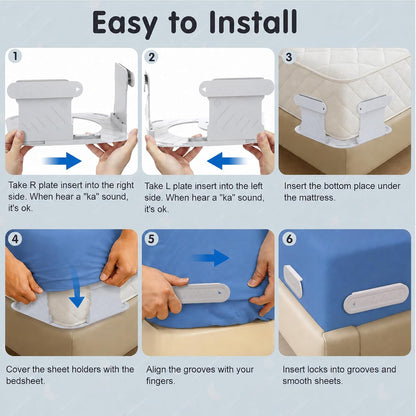 Easy to Install

1

Take R plate insert into the right side. When hear a "ka" sound, it's ok.

2

Take L plate insert into the left side. When hear a "ka" sound, it's ok.

3

Insert the bottom place under the mattress.

4

Cover the sheet holders with the bedsheet.

5

Align the grooves with your fingers.

6

Insert locks into grooves and smooth sheets.