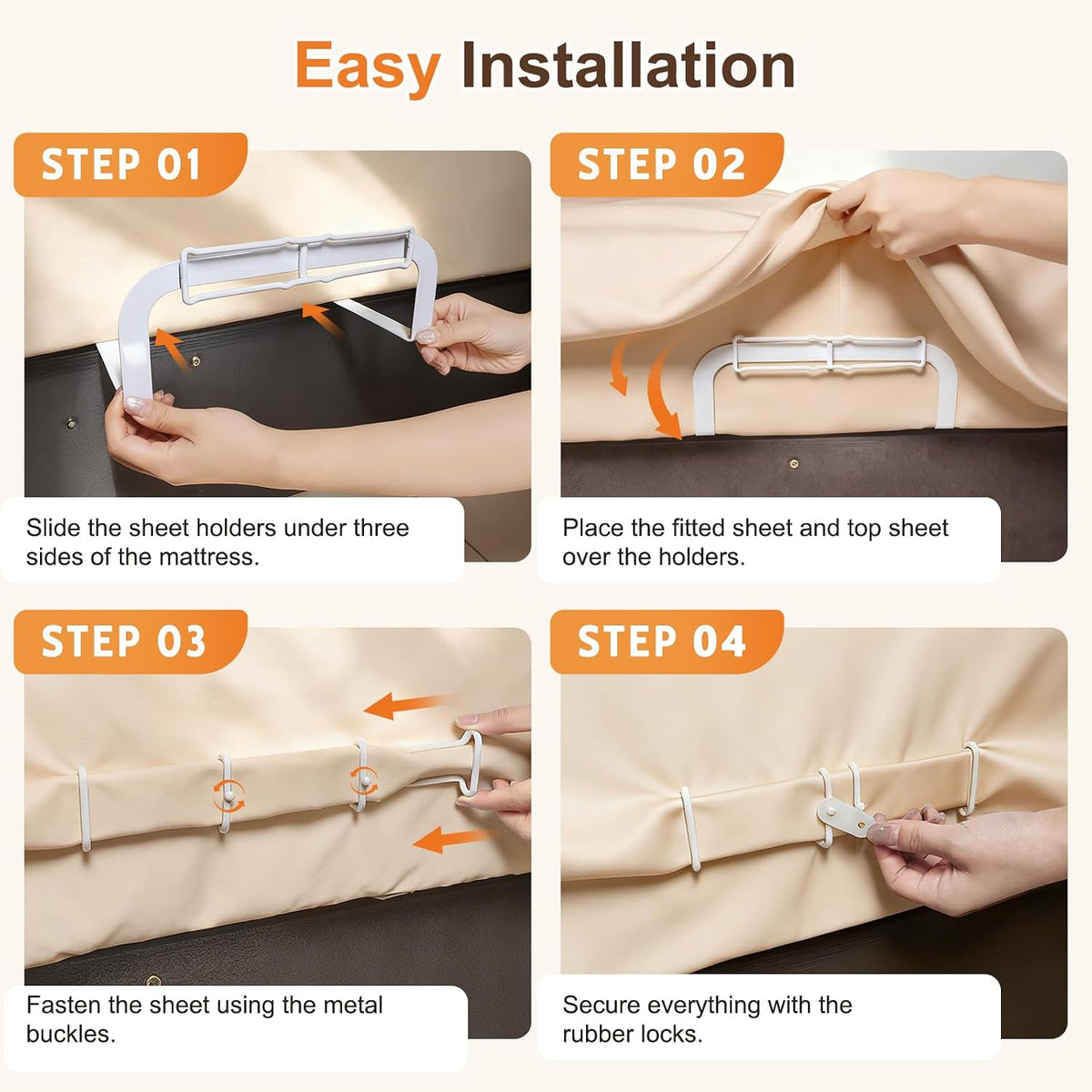 Easy Installation

STEP 01

Slide the sheet holders under three sides of the mattress.

STEP 02

Place the fitted sheet and top sheet over the holders.

STEP 03

Fasten the sheet using the metal buckles.

STEP 04

Secure everything with the rubber locks.