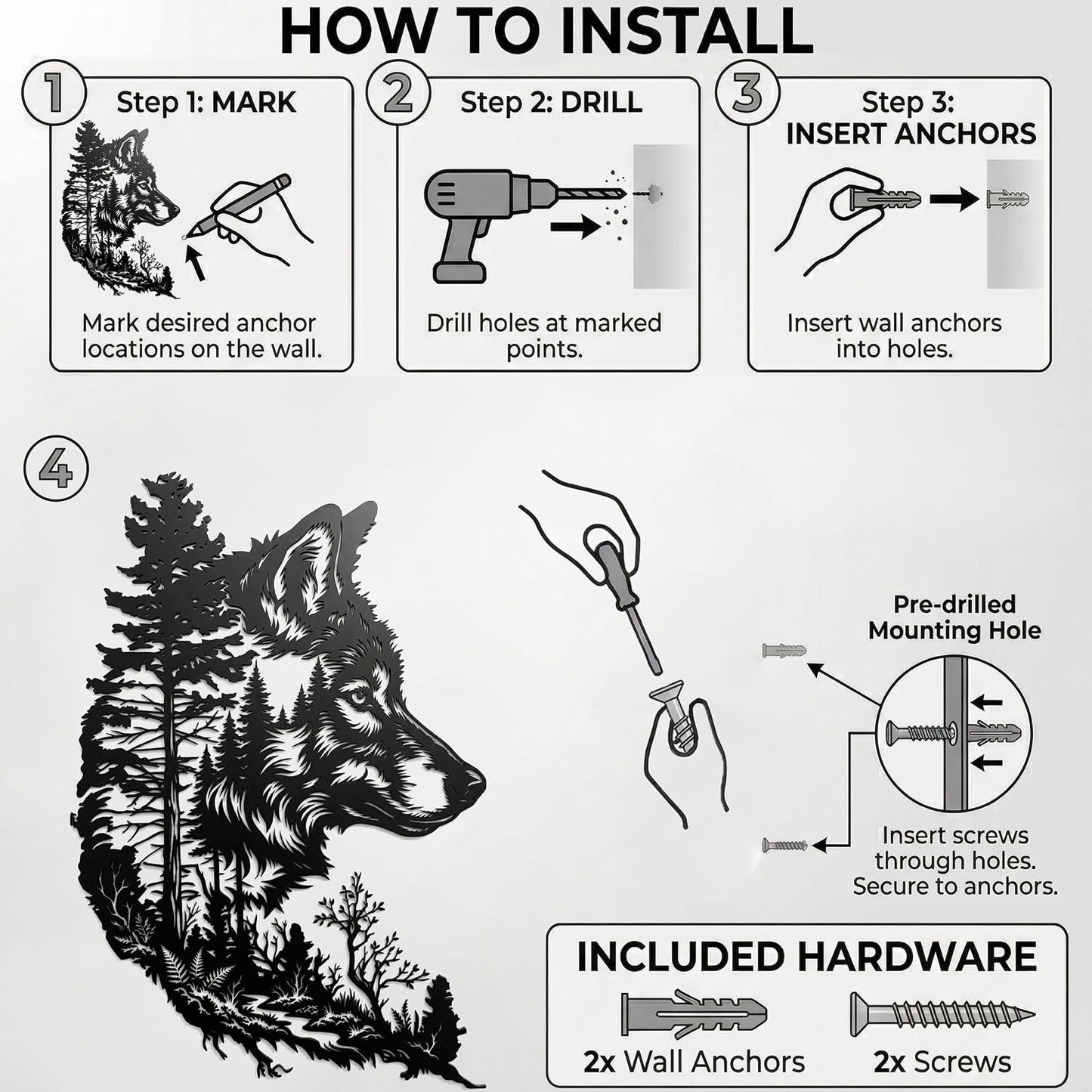 HOW TO INSTALL

1

Step 1: MARK

Mark desired anchor locations on the wall.

2

Step 2: DRILL

Drill holes at marked points.

3

Step 3: INSERT ANCHORS

Insert wall anchors into holes.

4

Pre-drilled Mounting Hole

Insert screws through holes. Secure to anchors.

INCLUDED HARDWARE

2x Wall Anchors

2x Screws