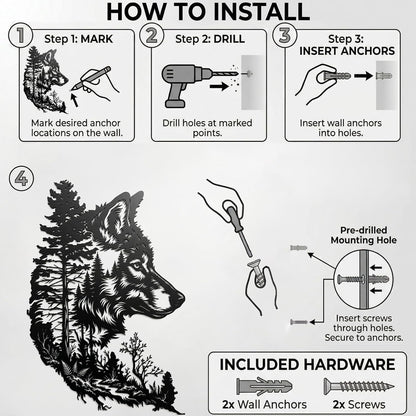 HOW TO INSTALL

1
Step 1: MARK

Mark desired anchor locations on the wall.

2
Step 2: DRILL

Drill holes at marked points.

3
Step 3: INSERT ANCHORS

Insert wall anchors into holes.

4

Pre-drilled Mounting Hole

Insert screws through holes. Secure to anchors.

INCLUDED HARDWARE

2x Wall Anchors

2x Screws