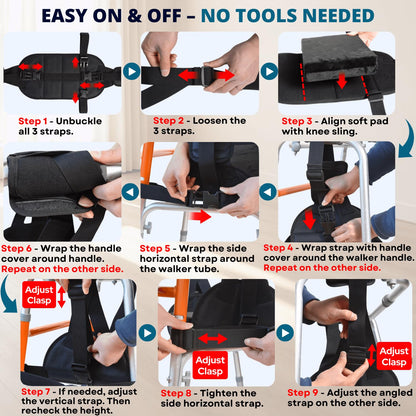 EASY ON & OFF – NO TOOLS NEEDED

Step 1 - Unbuckle all 3 straps.

Step 2 - Loosen the 3 straps.

Step 3 - Align soft pad with knee sling.

Step 4 - Wrap strap with handle cover around the walker handle. Repeat on the other side.

Step 5 - Wrap the side horizontal strap around the walker tube.

Step 6 - Wrap the handle cover around handle. Repeat on the other side.

Adjust Clasp

Step 7 - If needed, adjust the vertical strap. Then recheck the height.

Adjust Clasp

Step 8 - Tighten the side horizontal strap.

Adjust Clasp

Step 9 - Adjust the angled strap on the other side.